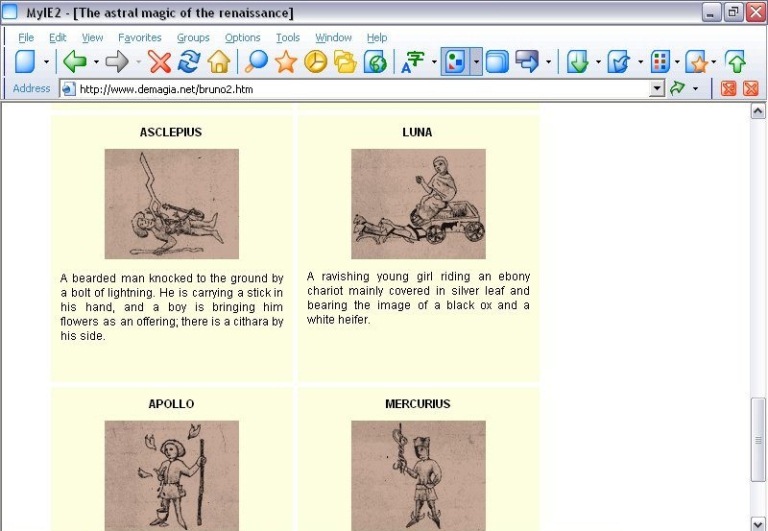 MyIE2 - [The astral magic of the renaissance]

File Edit View Favorites Groups Options Tools Window Help

Address http://www.demagia.net/bruno2.htm

ASCLEPIUS

A bearded man knocked to the ground by a bolt of lightning. He is carrying a stick in his hand, and a boy is bringing him flowers as an offering; there is a cithara by his side.

LUNA

A ravishing young girl riding an ebony chariot mainly covered in silver leaf and bearing the image of a black ox and a white heifer.

APOLLO

MERCURIUS